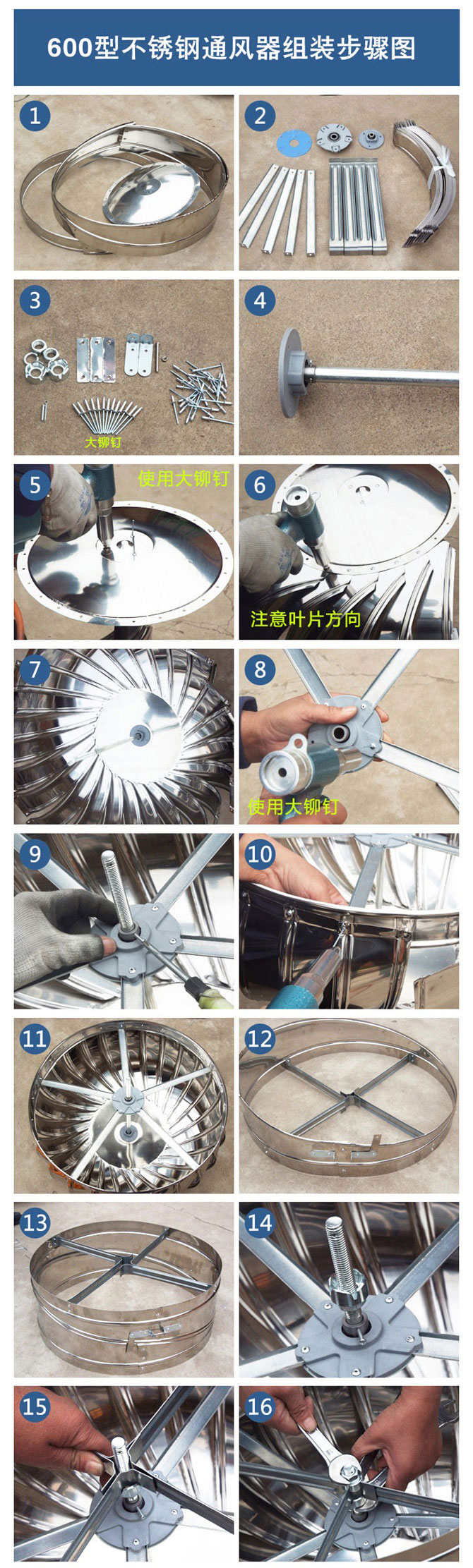 600型不锈钢通风器组装步骤图

1

2

3

大铆钉

4

5

使用大铆钉

6

注意叶片方向

7

8

使用大铆钉

9

10

11

12

13

14

15

16